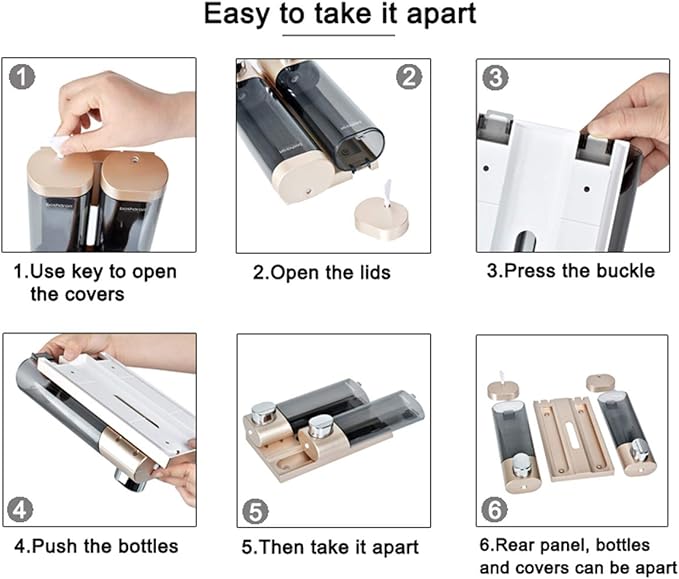 Easy to take it apart

1

1.Use key to open the covers

2

2.Open the lids

3

3.Press the buckle

4

4.Push the bottles

5

5.Then take it apart

6

6.Rear panel, bottles and covers can be apart