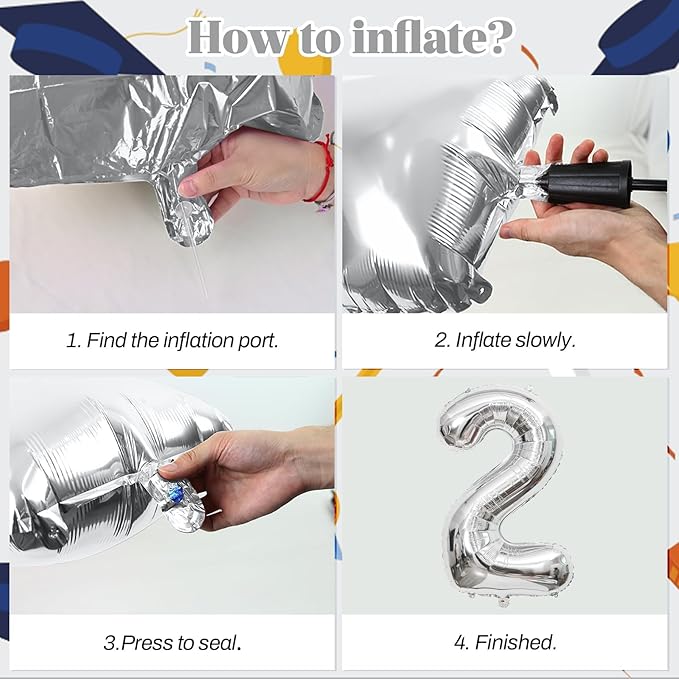 How to inflate?

1. Find the inflation port.

2. Inflate slowly.

3.Press to seal.

4. Finished.